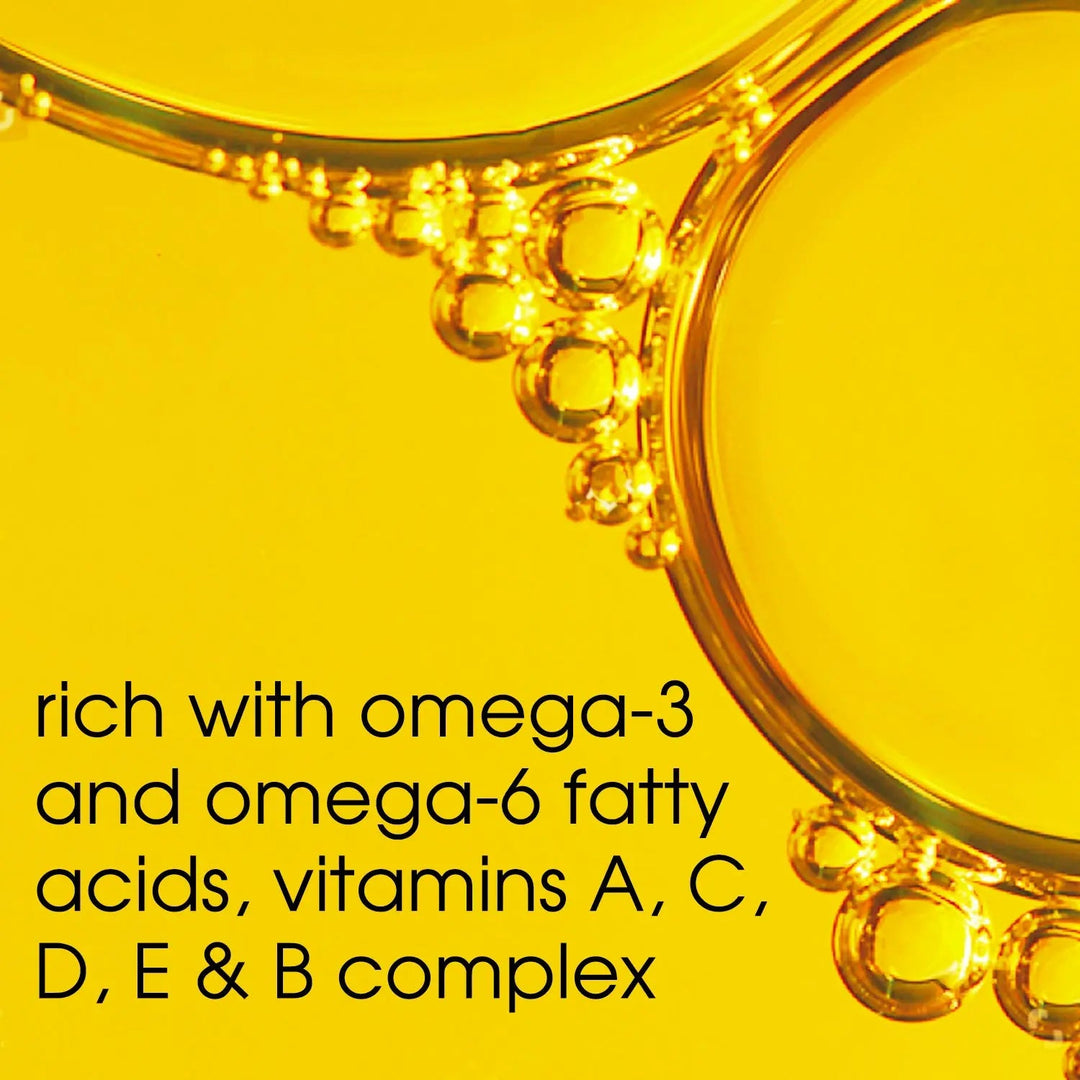 rich with omega-3 and omega-6 fatty acids, vitamins A, C, D, E & B complex